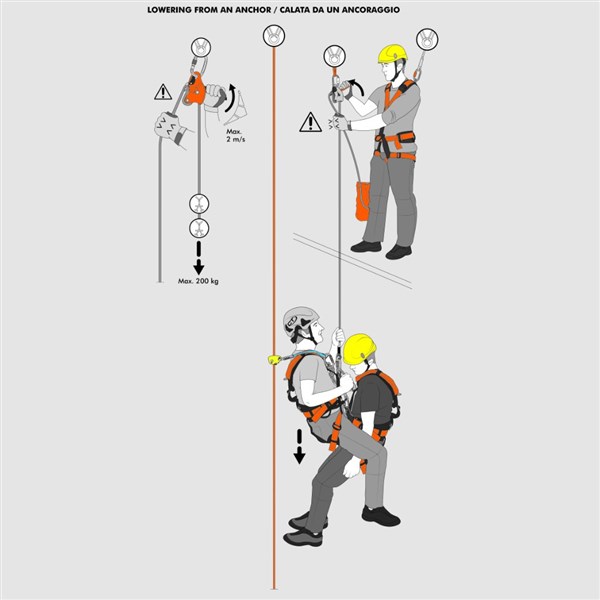 LOWERING FROM AN ANCHOR / CALATA DA UN ANCORAGGIO

Max. 2 m/s

Max. 200 kg